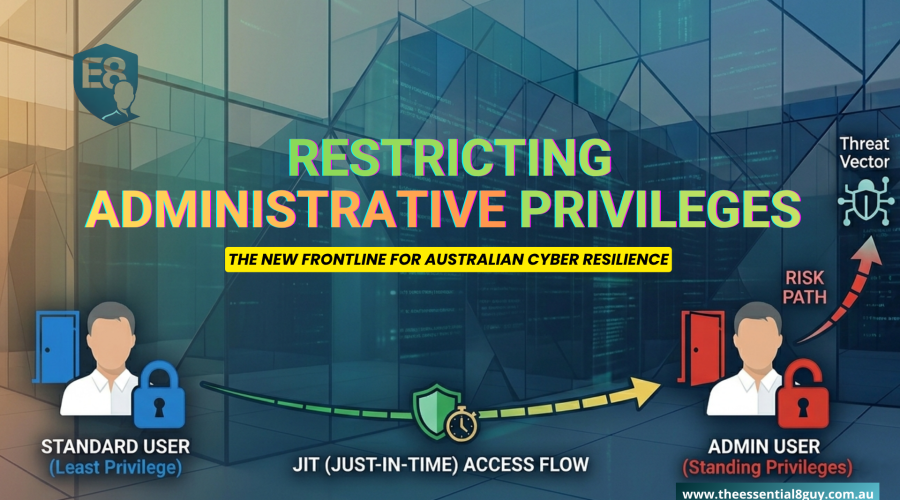 E8

RESTRICTING ADMINISTRATIVE PRIVILEGES

THE NEW FRONTLINE FOR AUSTRALIAN CYBER RESILIENCE

Threat Vector

RISK PATH

STANDARD USER
(Least Privilege)

JIT (JUST-IN-TIME) ACCESS FLOW

ADMIN USER
(Standing Privileges)

www.theessential8guy.com.au